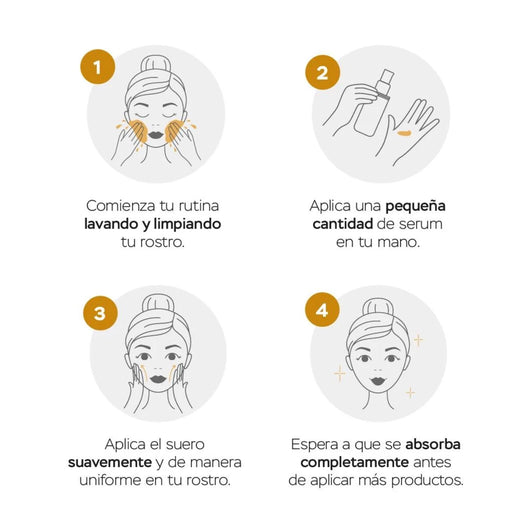 1

Comienza tu rutina lavando y limpiando tu rostro.

2

Aplica una pequeña cantidad de serum en tu mano.

3

Aplica el suero suavemente y de manera uniforme en tu rostro.

4

Espera a que se absorba completamente antes de aplicar más productos.